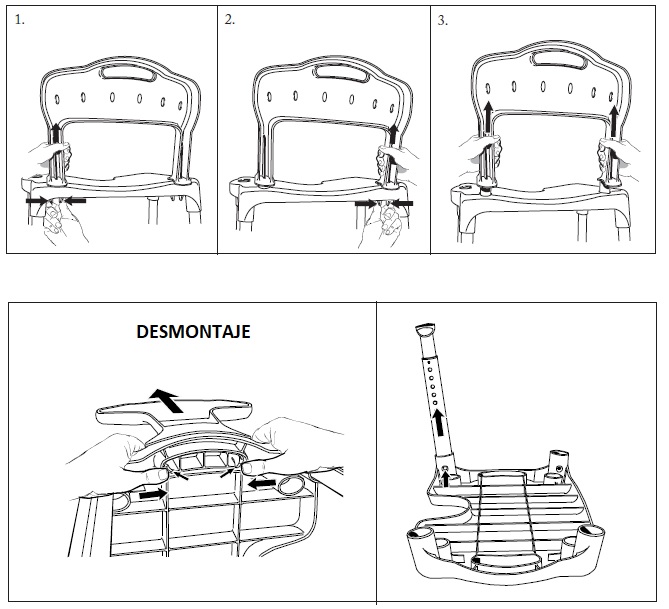 1.

2.

3.

DESMONTAJE