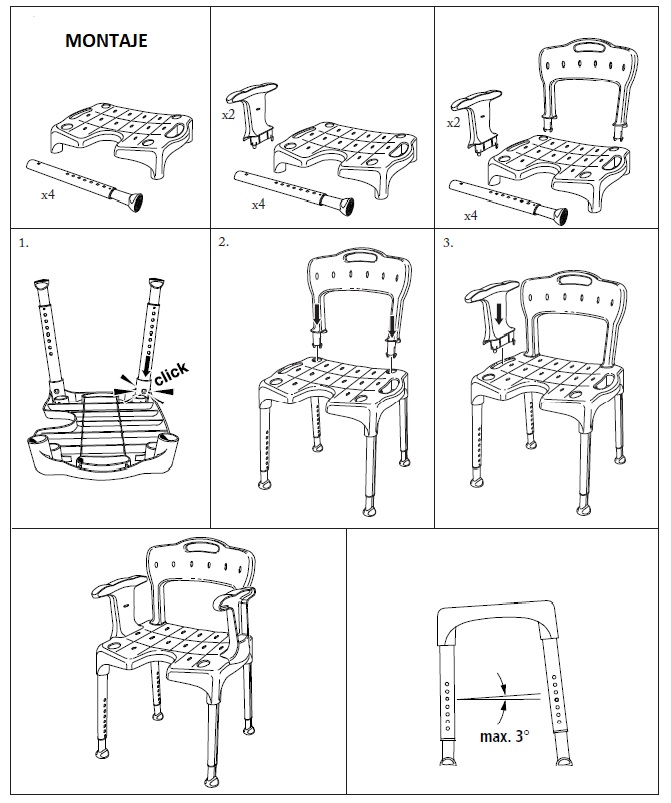 MONTAJE

x4

x2

x4

x2

x4

1.

click

2.

3.

max. 3°