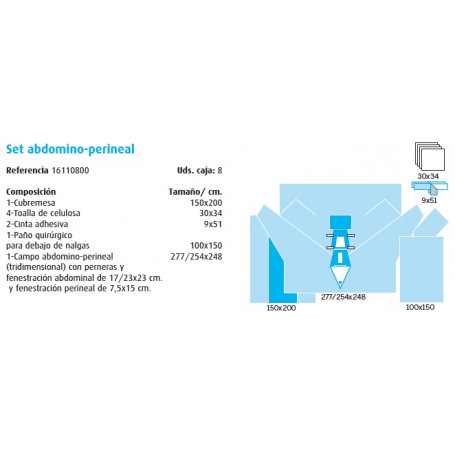 Set abdomino-perineal

Referencia 16110800 Uds. caja: 8

| Composición | Tamaño/ cm. |
|---|---|
| 1-Cubremesa | 150x200 |
| 4-Toalla de celulosa | 30x34 |
| 2-Cinta adhesiva | 9x51 |
| 1-Paño quirúrgico para debajo de nalgas | 100x150 |
| 1-Campo abdomino-perineal (tridimensional) con perneras y fenestración abdominal de 17/23x23 cm. y fenestración perineal de 7,5x15 cm. | 277/254x248 |

30x34

9x51

277/254x248

150x200

100x150